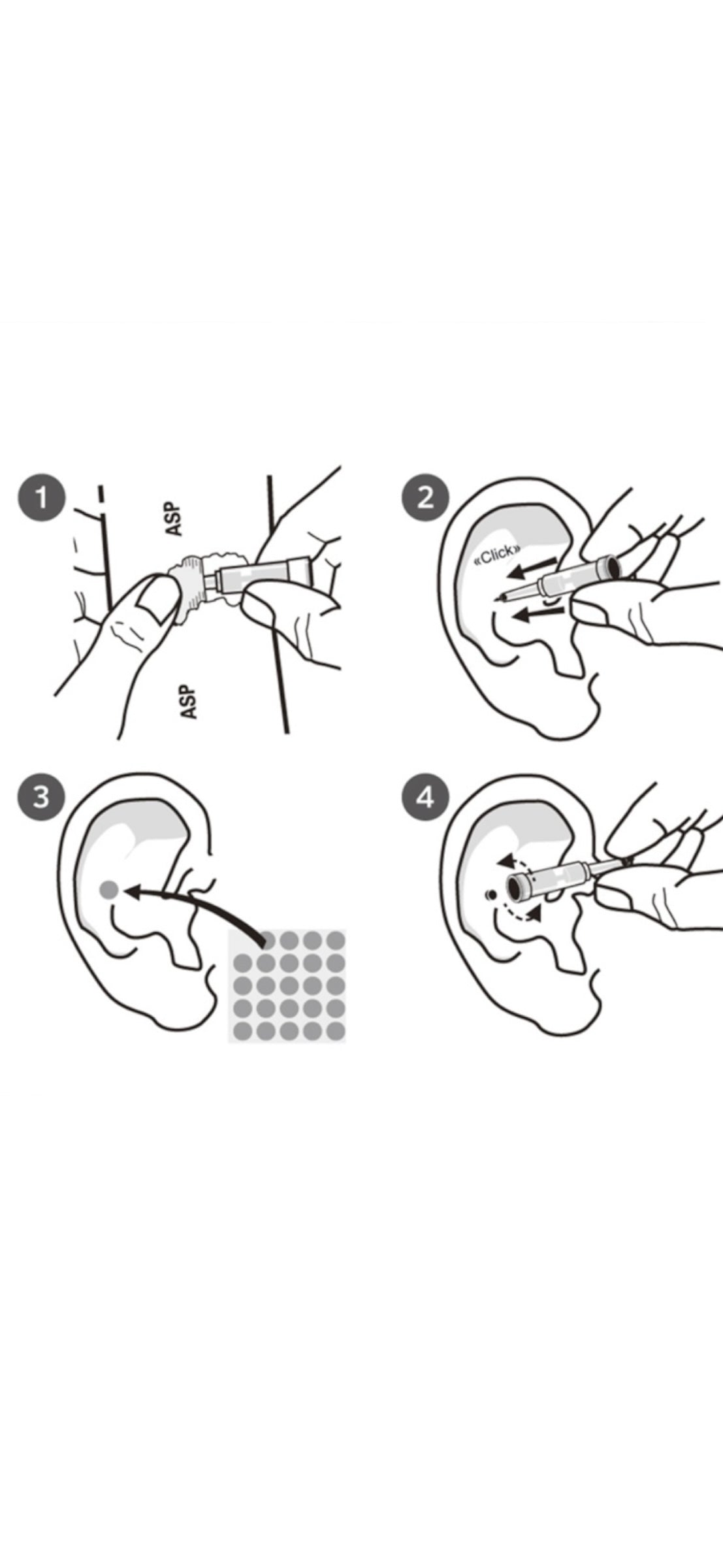 1

ASP

ASP

2

«Click»

3

4