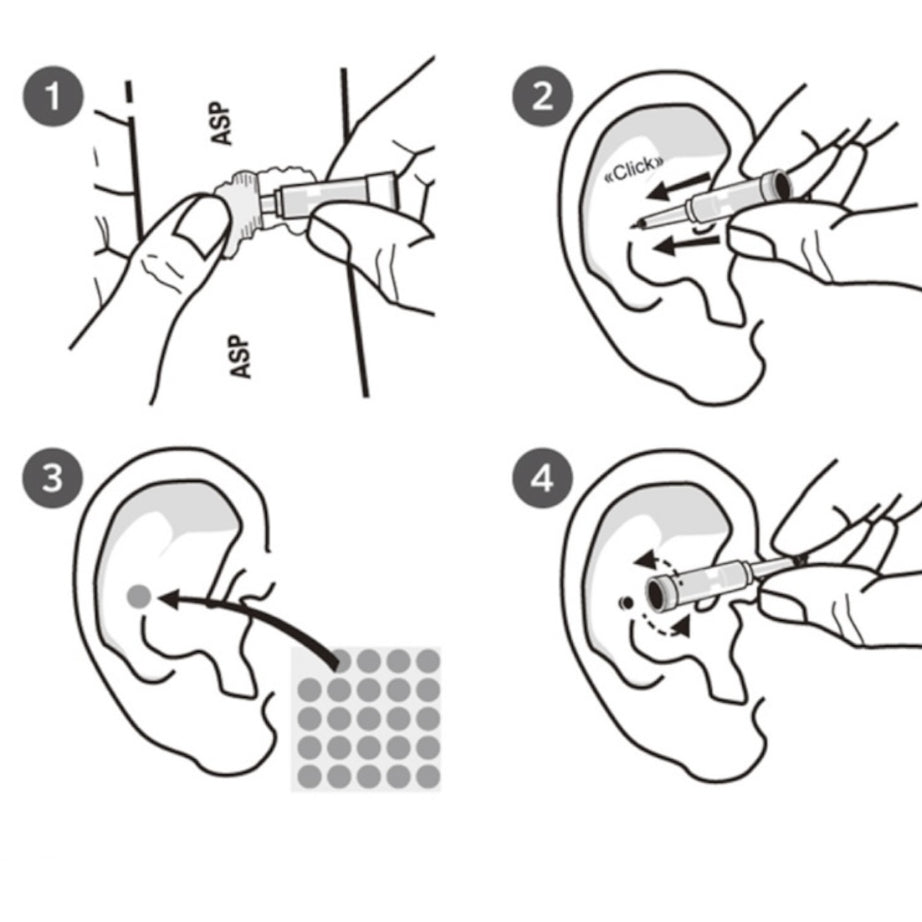 1

ASP

ASP

2

«Click»

3

4