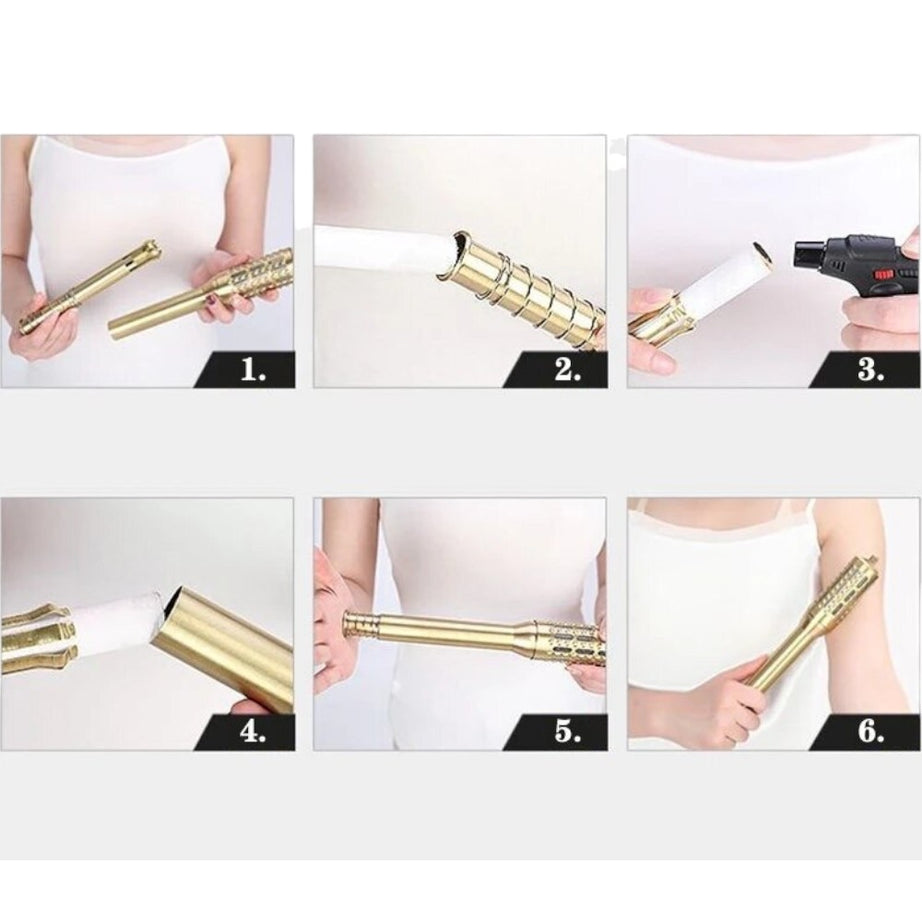 1.

2.

3.

4.

5.

6.