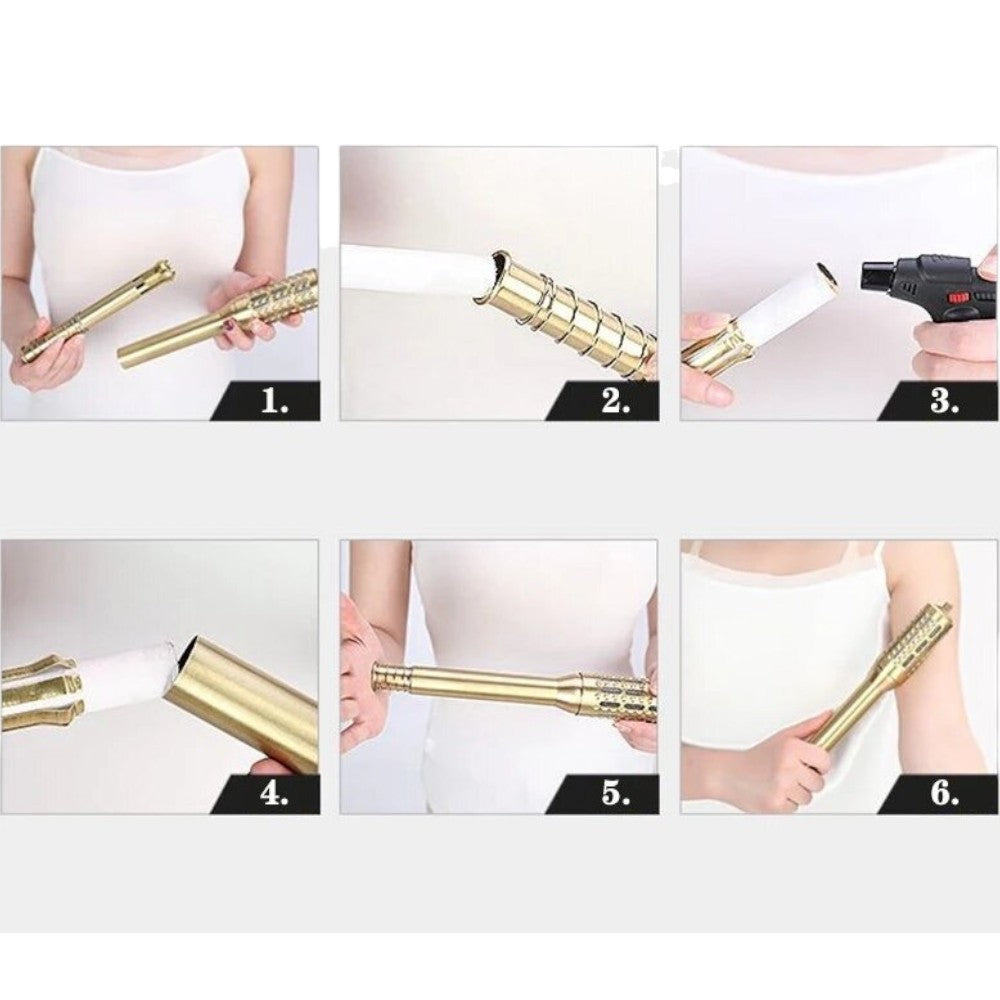 1.

2.

3.

4.

5.

6.